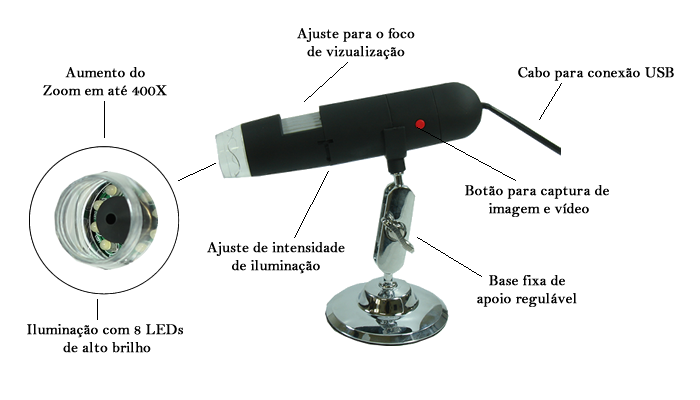 Ajuste para o foco de vizualização

Aumento do Zoom em até 400X

Cabo para conexão USB

Botão para captura de imagem e vídeo

Ajuste de intensidade de iluminação

Base fixa de apoio regulável

Iluminação com 8 LEDs de alto brilho