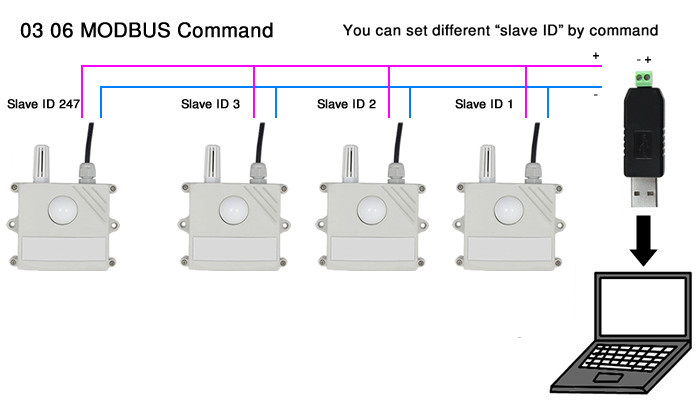 03 06 MODBUS Command

You can set different “slave ID” by command

+

- +

-

Slave ID 247

Slave ID 3

Slave ID 2

Slave ID 1