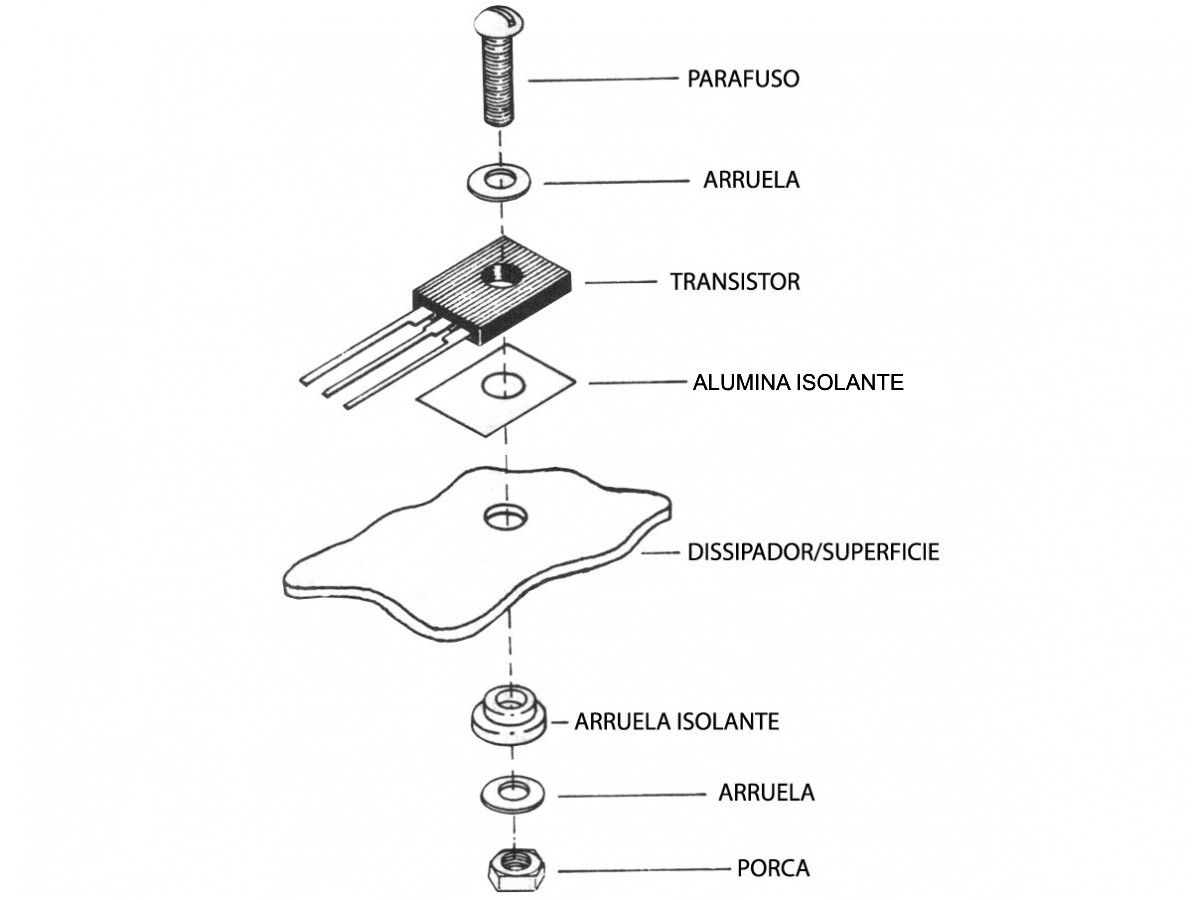 PARAFUSO

ARRUELA

TRANSISTOR

ALUMINA ISOLANTE

DISSIPADOR/SUPERFICIE

ARRUELA ISOLANTE

ARRUELA

PORCA