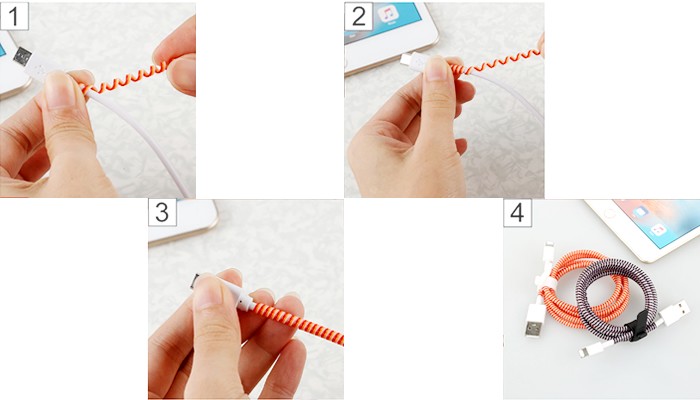 1

2

3

4